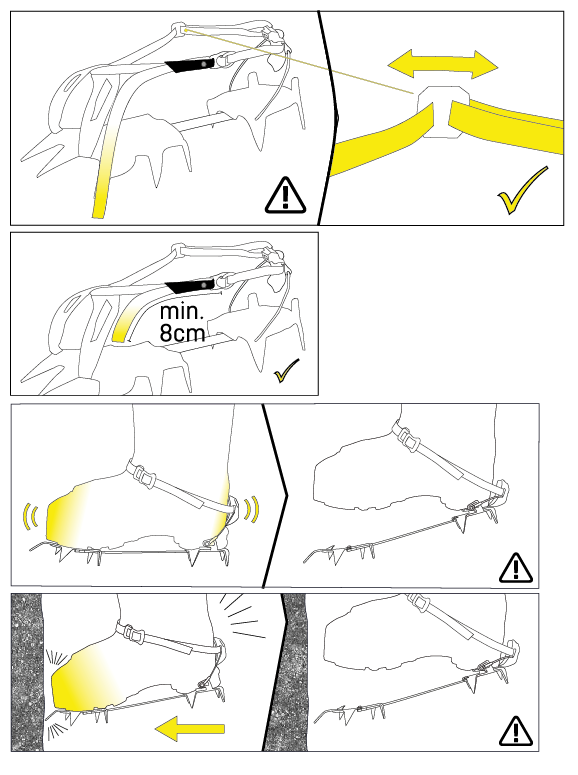 min.
8cm